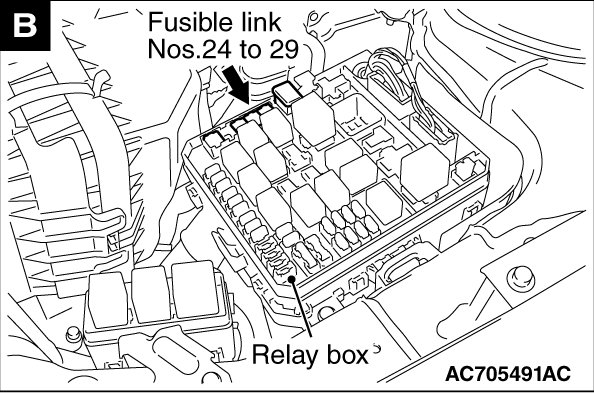 B

Fusible link
Nos.24 to 29

Relay box

AC705491AC