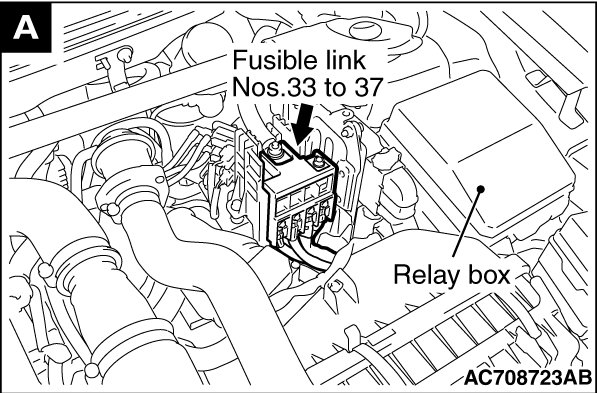 A

Fusible link
Nos.33 to 37

Relay box

AC708723AB