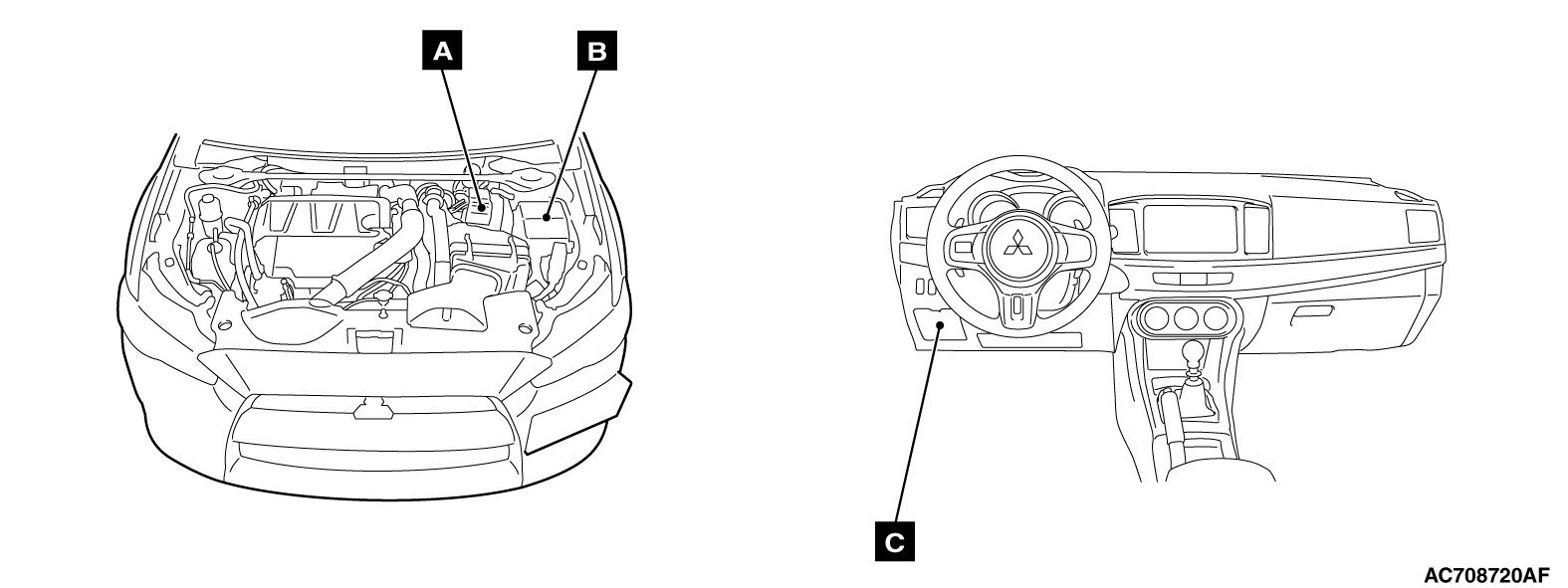 A
B
C
AC708720AF