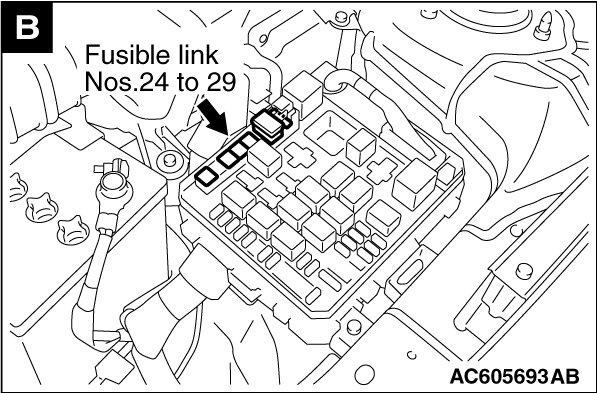 B

Fusible link Nos.24 to 29

AC605693AB