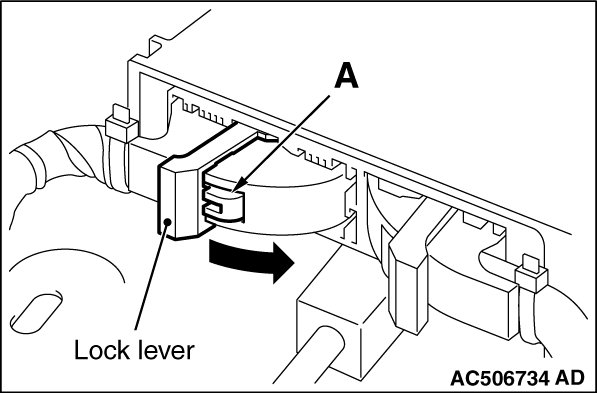 A

Lock lever

AC506734 AD