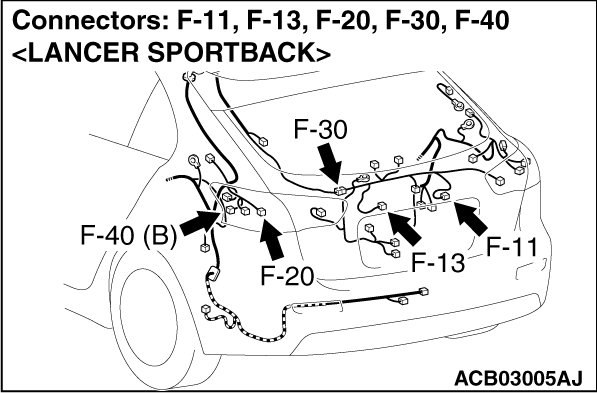 Connectors: F-11, F-13, F-20, F-30, F-40
<LANCER SPORTBACK>

F-30

F-40 (B)

F-20

F-13

F-11

ACB03005AJ