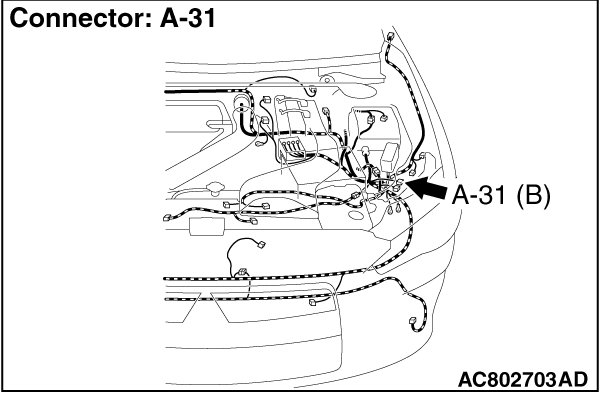 Connector: A-31

A-31 (B)

AC802703AD