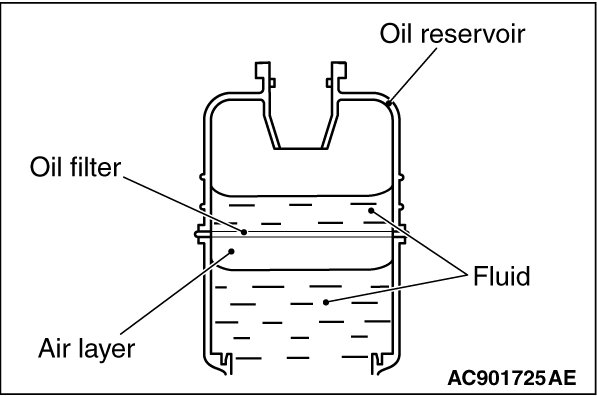 Oil reservoir

Oil filter

Fluid

Air layer

AC901725AE