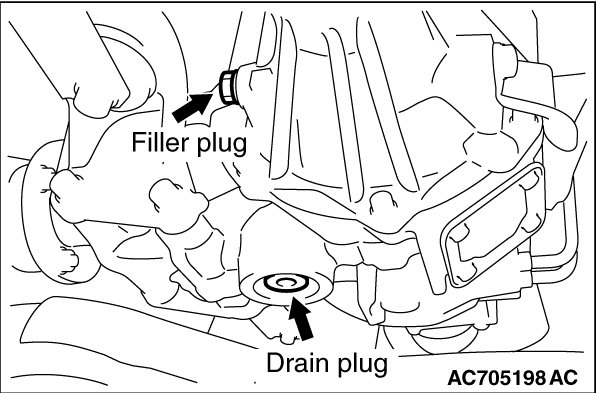 Filler plug

Drain plug

AC705198 AC