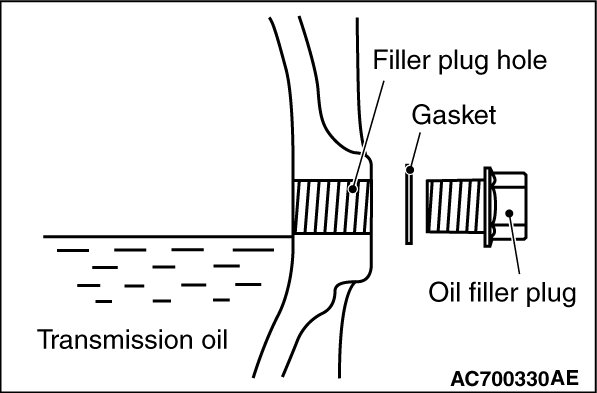 Filler plug hole
Gasket
Oil filler plug
Transmission oil
AC700330AE