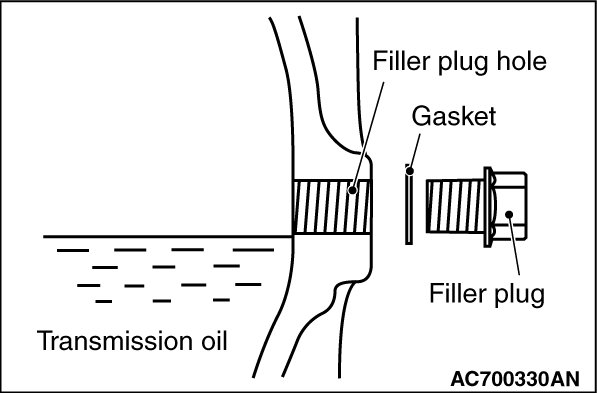 Filler plug hole
Gasket
Filler plug
Transmission oil
AC700330AN