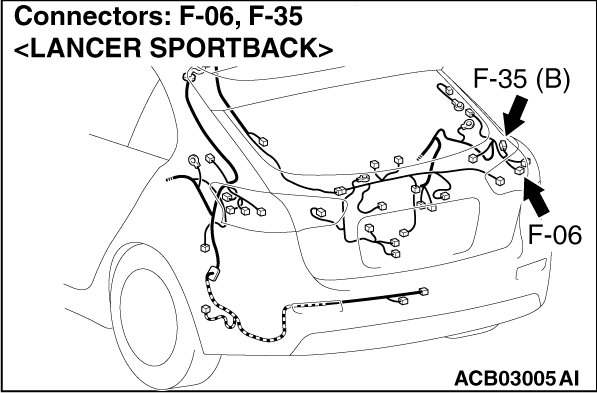 Connectors: F-06, F-35
<LANCER SPORTBACK>

F-35 (B)

F-06

ACB03005 AI