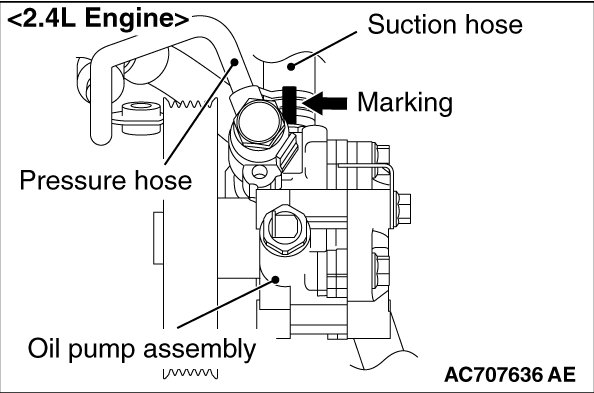 <2.4L Engine>
Suction hose
Marking
Pressure hose
Oil pump assembly
AC707636 AE