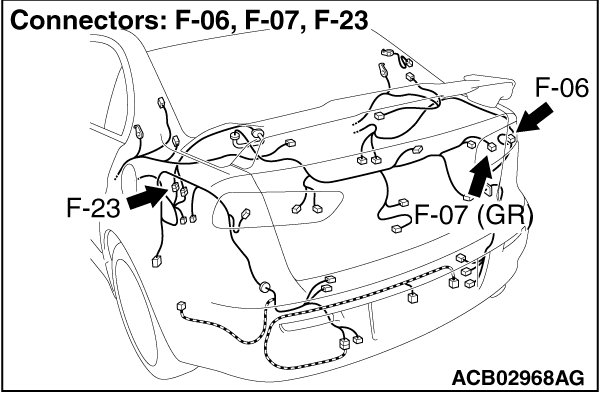 Connectors: F-06, F-07, F-23

F-06

F-23

F-07 (GR)

ACB02968AG