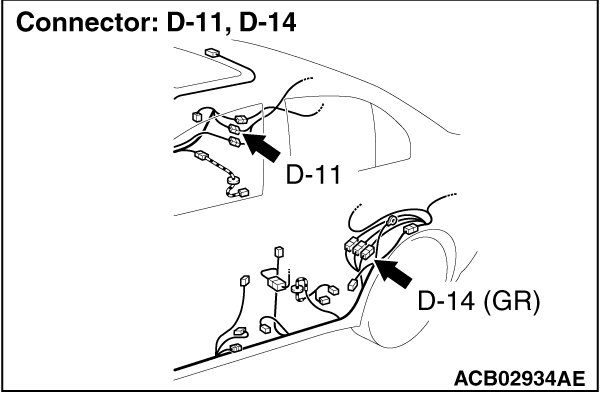 Connector: D-11, D-14

D-11

D-14 (GR)

ACB02934AE