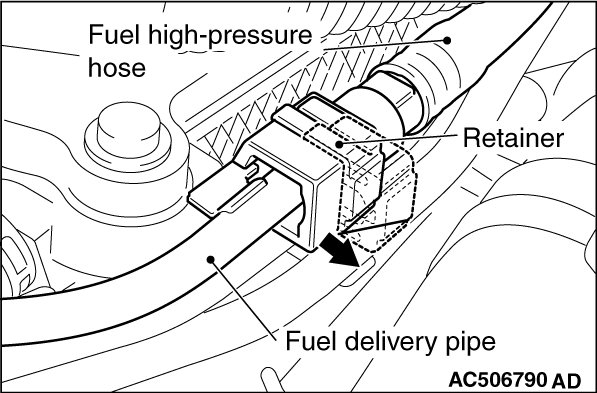 Fuel high-pressure hose

Retainer

Fuel delivery pipe

AC506790 AD