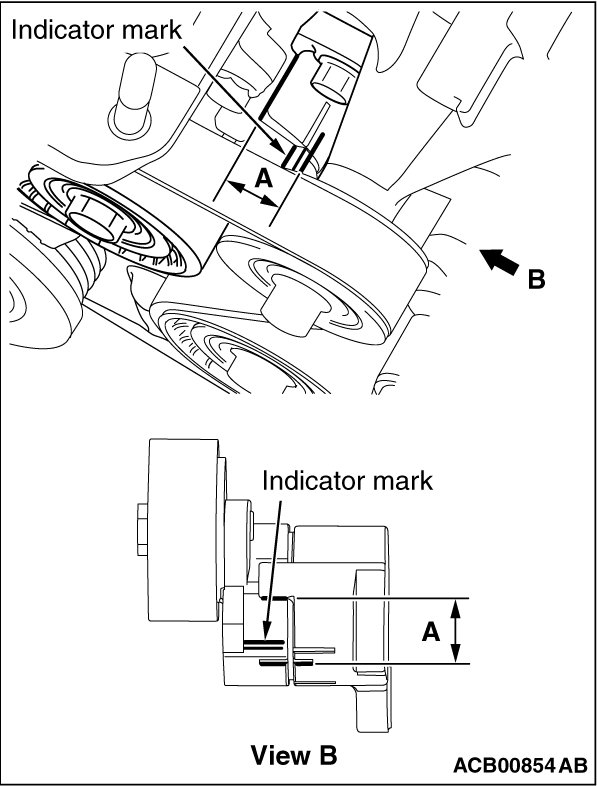 Indicator mark

A

B

Indicator mark

A

View B

ACB00854 AB