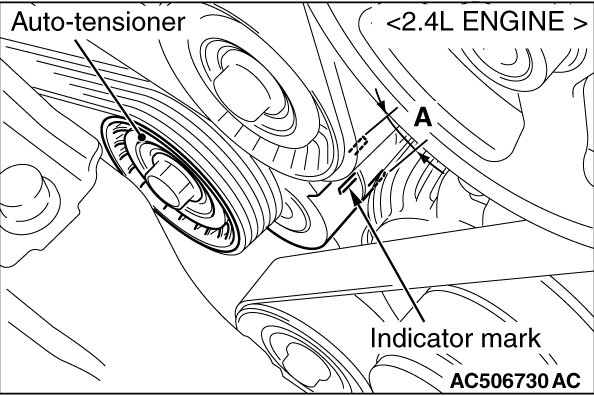 Auto-tensioner

<2.4L ENGINE >

A

Indicator mark

AC506730 AC