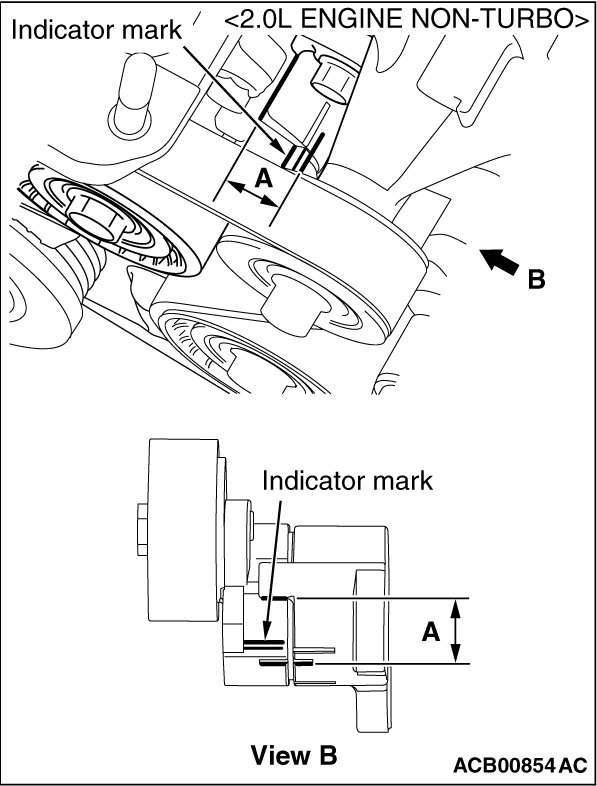 <2.0L ENGINE NON-TURBO>

Indicator mark

A

B

Indicator mark

A

View B

ACB00854 AC