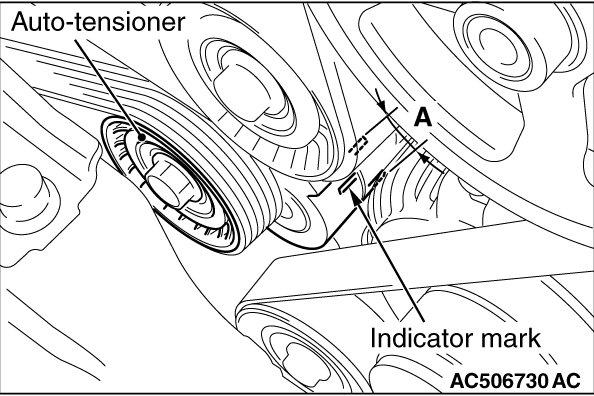 Auto-tensioner

A

Indicator mark

AC506730 AC