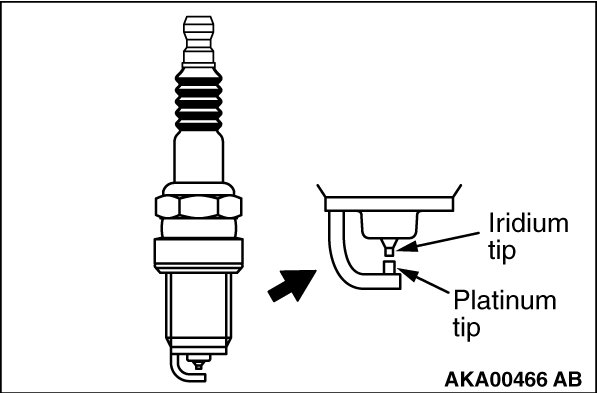 Iridium tip

Platinum tip

AKA00466 AB