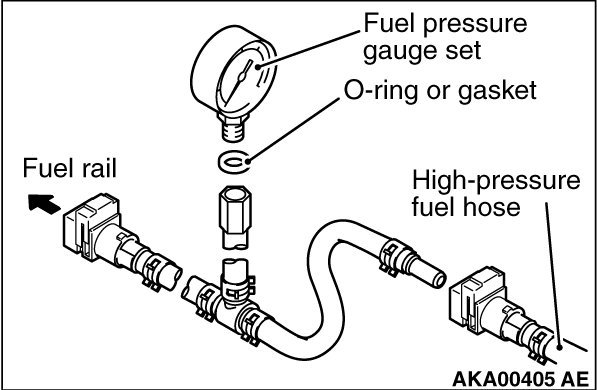 Fuel pressure gauge set

O-ring or gasket

Fuel rail

High-pressure fuel hose

AKA00405 AE