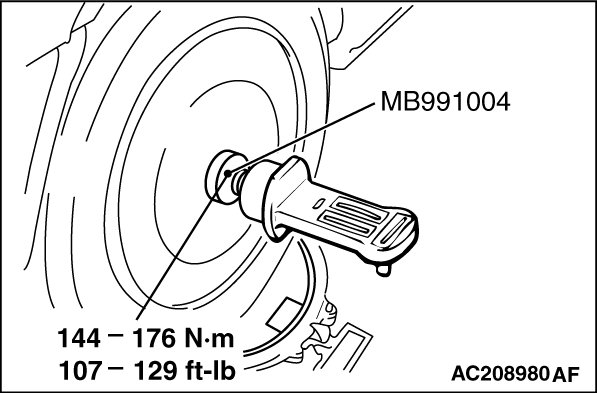 MB991004

144 – 176 N·m
107 – 129 ft-lb

AC208980 AF