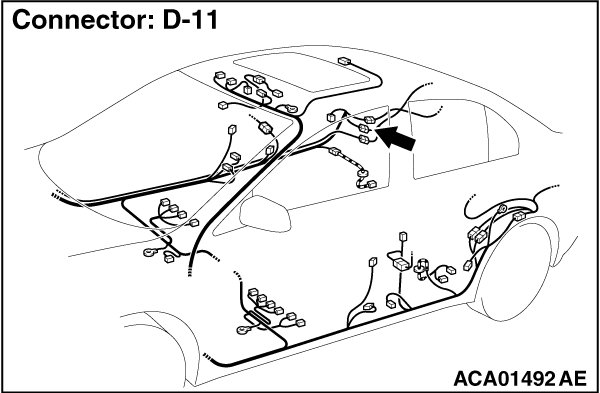 Connector: D-11

ACA01492 AE