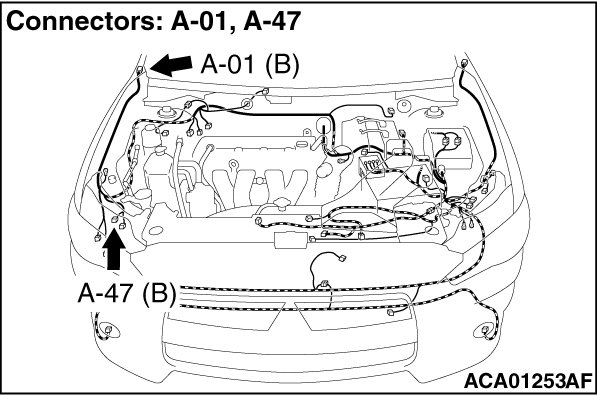 Connectors: A-01, A-47

A-01 (B)

A-47 (B)

ACA01253AF