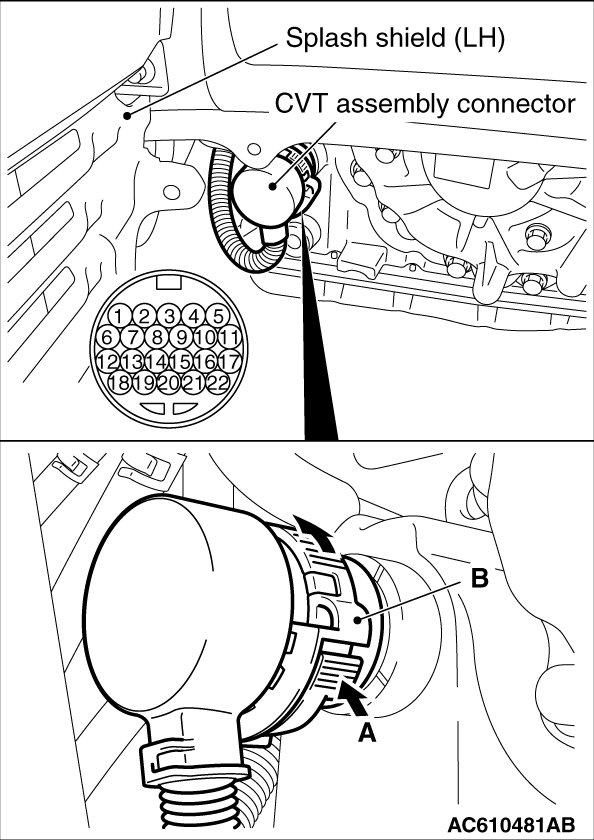 Splash shield (LH)

CVT assembly connector

1 2 3 4 5
6 7 8 9 10 11
12 13 14 15 16 17
18 19 20 21 22

B

A

AC610481AB