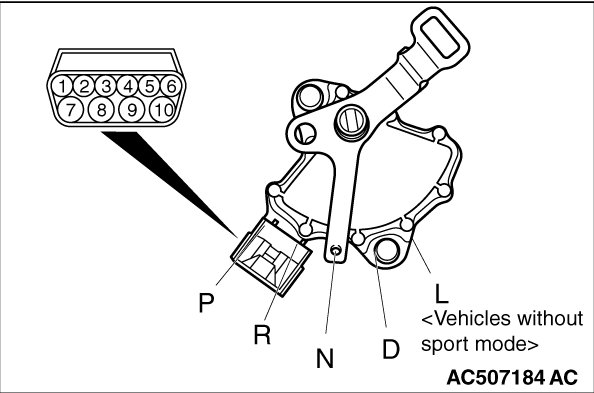 1 2 3 4 5 6
7 8 9 10

P

R

N

D

L
<Vehicles without sport mode>

AC507184 AC