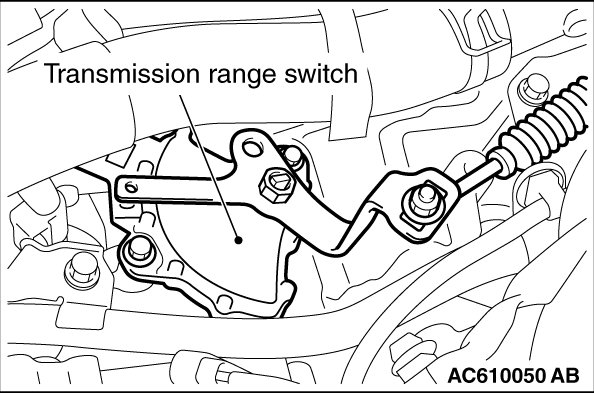 Transmission range switch

AC610050 AB