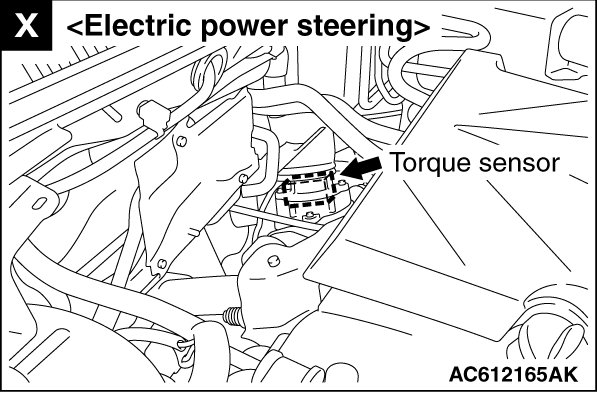 X <Electric power steering>

Torque sensor

AC612165AK