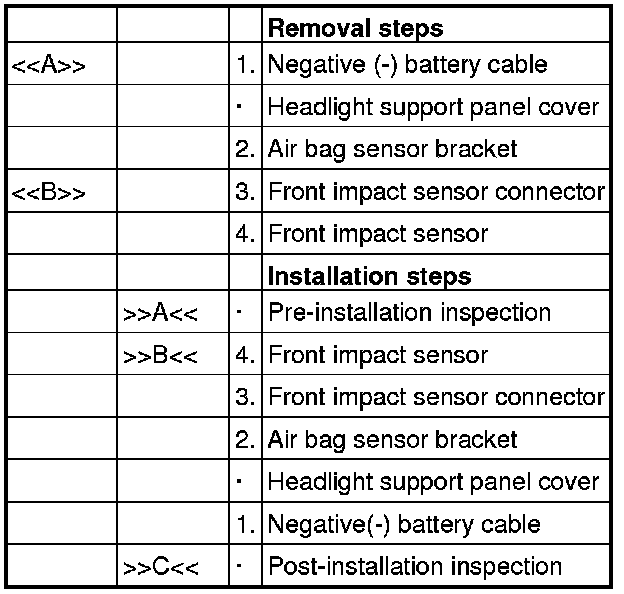 | | | | **Removal steps** |
|---|---|---|---|
| <<A>> | | 1. | Negative (-) battery cable |
| | | · | Headlight support panel cover |
| | | 2. | Air bag sensor bracket |
| <<B>> | | 3. | Front impact sensor connector |
| | | 4. | Front impact sensor |
| | | | **Installation steps** |
| | >>A<< | · | Pre-installation inspection |
| | >>B<< | 4. | Front impact sensor |
| | | 3. | Front impact sensor connector |
| | | 2. | Air bag sensor bracket |
| | | · | Headlight support panel cover |
| | | 1. | Negative(-) battery cable |
| | >>C<< | · | Post-installation inspection |