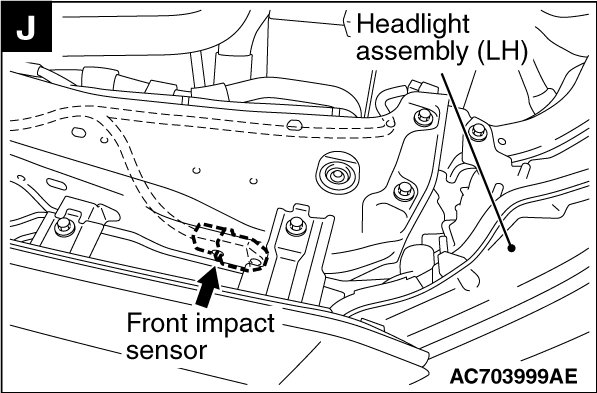 J

Headlight assembly (LH)

Front impact sensor

AC703999AE