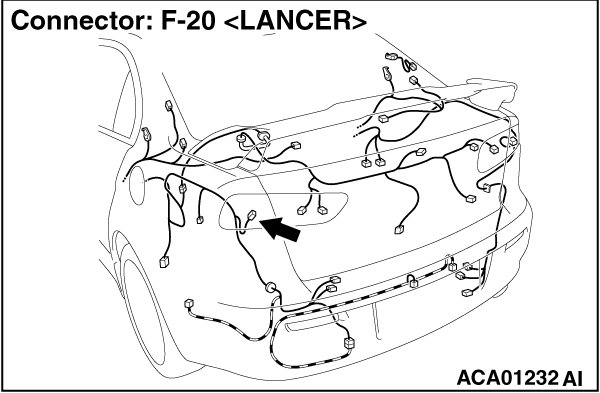 Connector: F-20 <LANCER>

ACA01232 AI