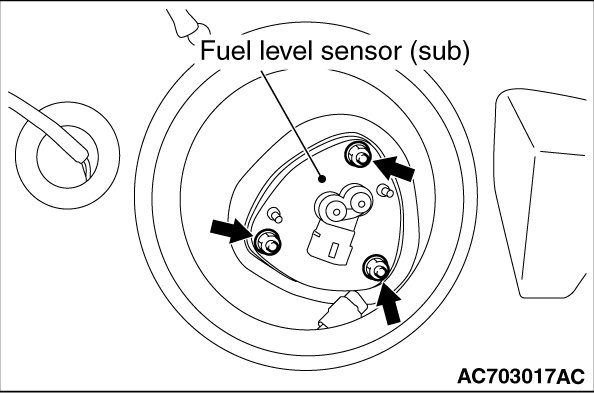 Fuel level sensor (sub)

AC703017AC