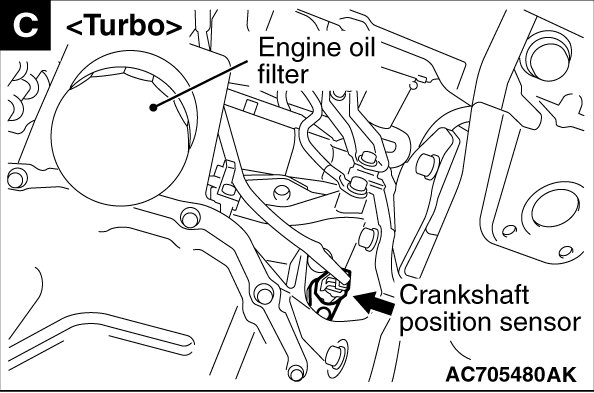 C <Turbo>

Engine oil filter

Crankshaft position sensor

AC705480AK