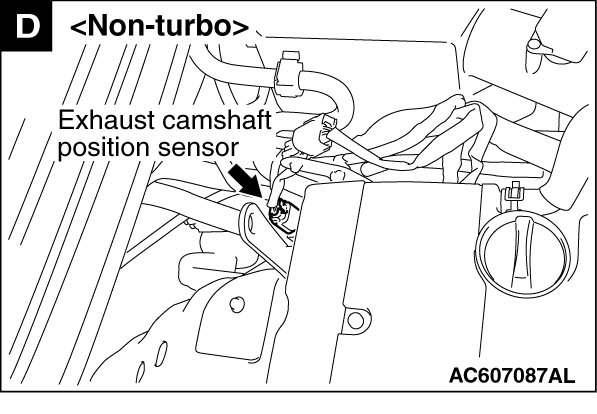 D <Non-turbo>

Exhaust camshaft position sensor

AC607087AL