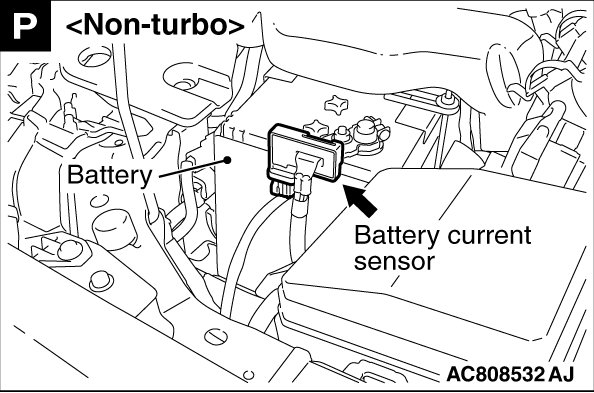 P

<Non-turbo>

Battery

Battery current sensor

AC808532 AJ