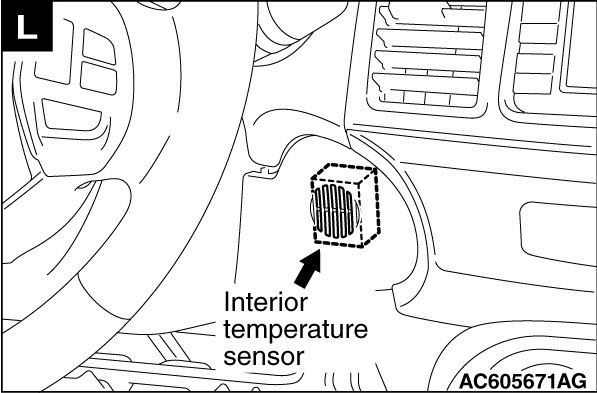 L

Interior temperature sensor

AC605671AG