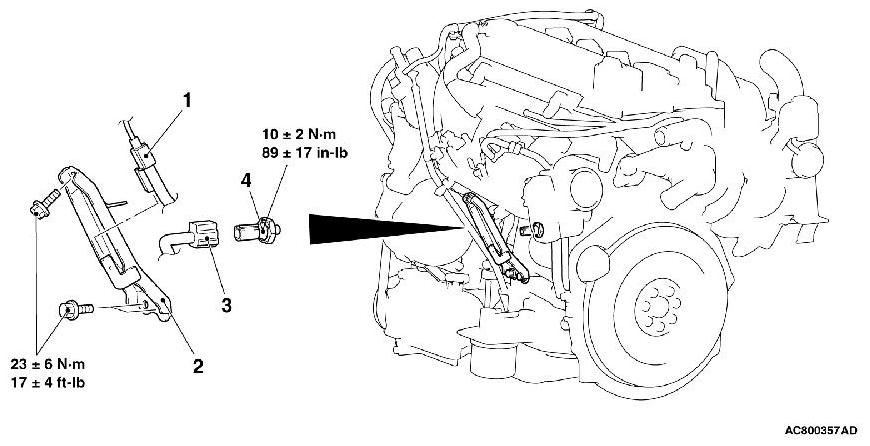 1

10 ± 2 N·m
89 ± 17 in-lb

4

3

2

23 ± 6 N·m
17 ± 4 ft-lb

AC800357AD