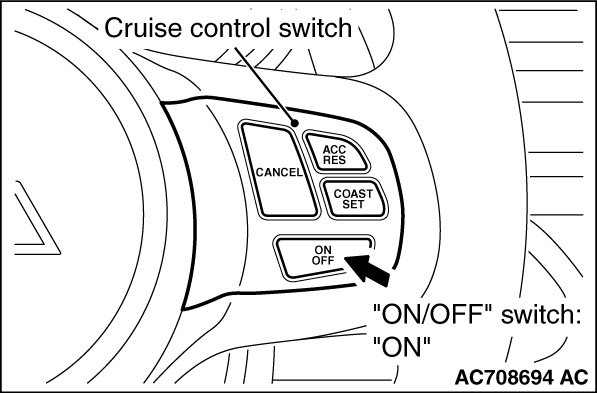 Cruise control switch

CANCEL

ACC RES

COAST SET

ON OFF

"ON/OFF" switch: "ON"

AC708694 AC