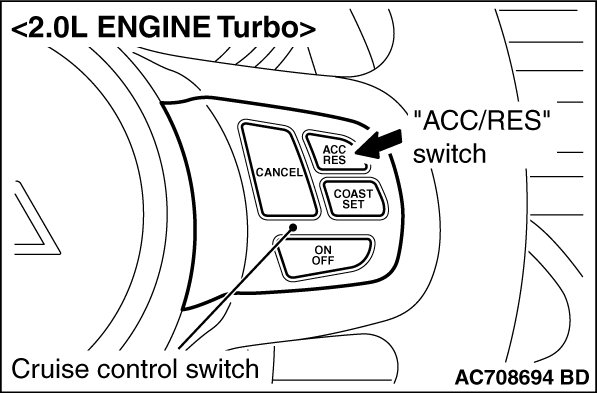 <2.0L ENGINE Turbo>

"ACC/RES" switch

CANCEL

ACC RES

COAST SET

ON OFF

Cruise control switch

AC708694 BD