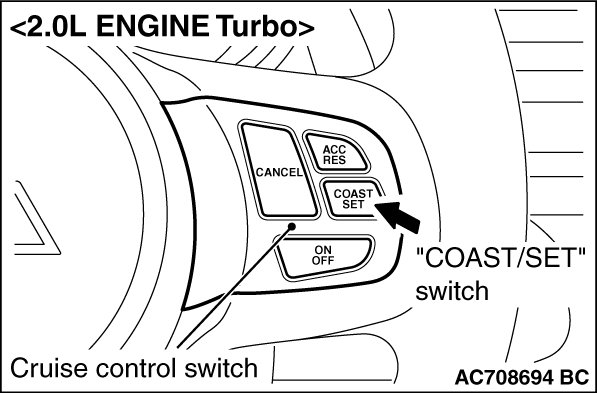 <2.0L ENGINE Turbo>

CANCEL

ACC RES

COAST SET

ON OFF

"COAST/SET" switch

Cruise control switch

AC708694 BC