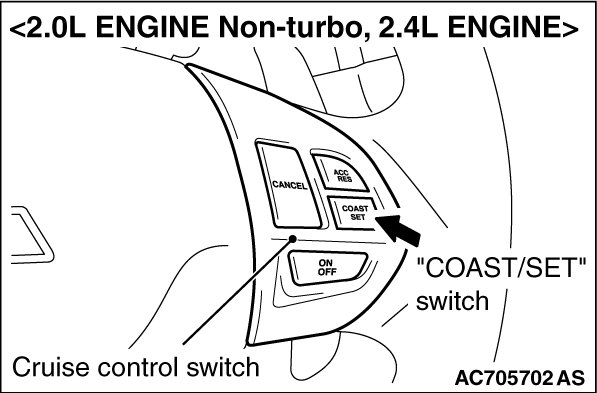 <2.0L ENGINE Non-turbo, 2.4L ENGINE>

CANCEL

ACC RES

COAST SET

ON OFF

"COAST/SET" switch

Cruise control switch

AC705702 AS