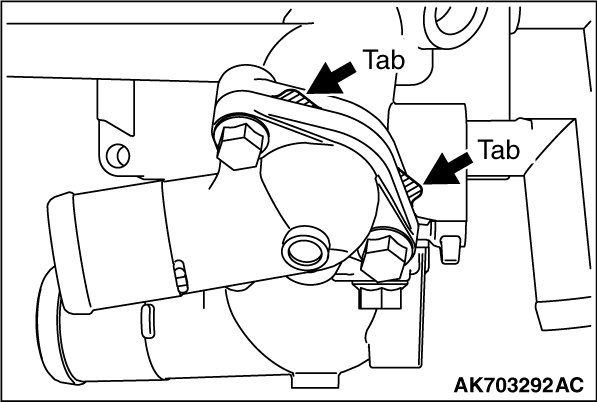 Tab

Tab

AK703292AC