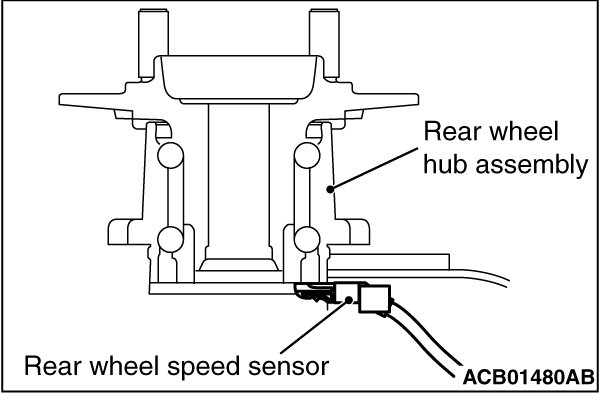 Rear wheel hub assembly

Rear wheel speed sensor

ACB01480AB