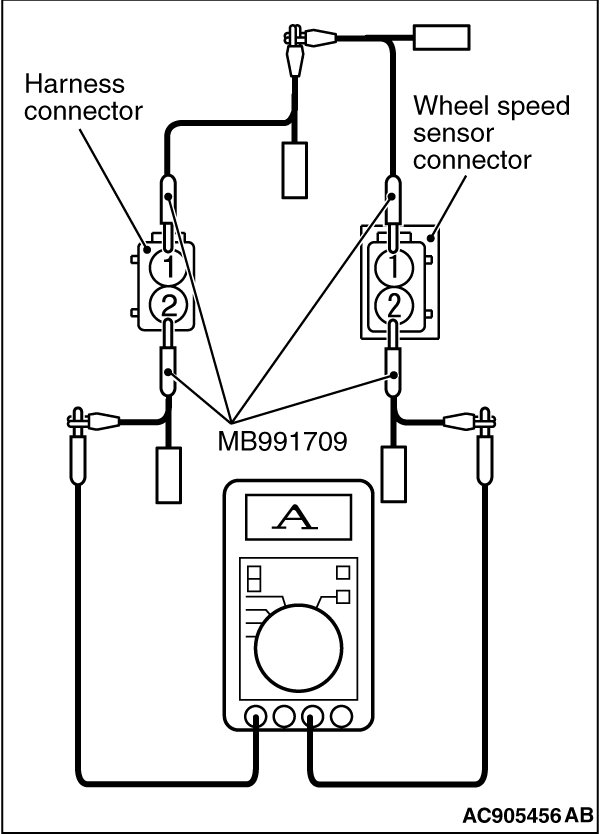 Harness connector

Wheel speed sensor connector

1
2

1
2

MB991709

A

AC905456 AB