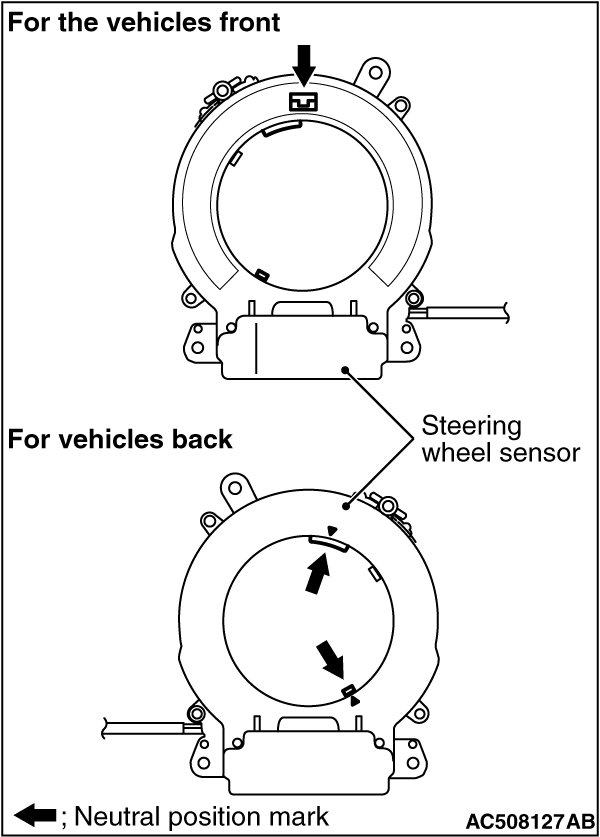 For the vehicles front

For vehicles back

Steering wheel sensor

; Neutral position mark

AC508127AB