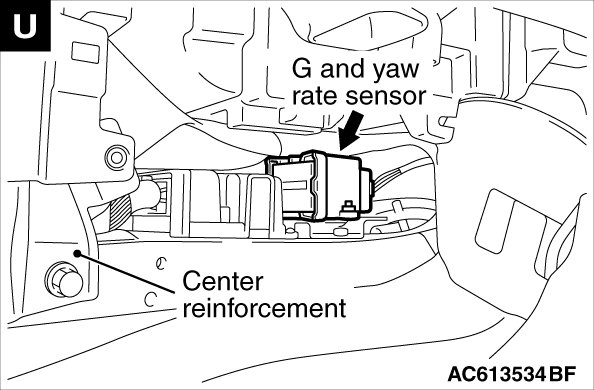 U

G and yaw rate sensor

Center reinforcement

AC613534 BF