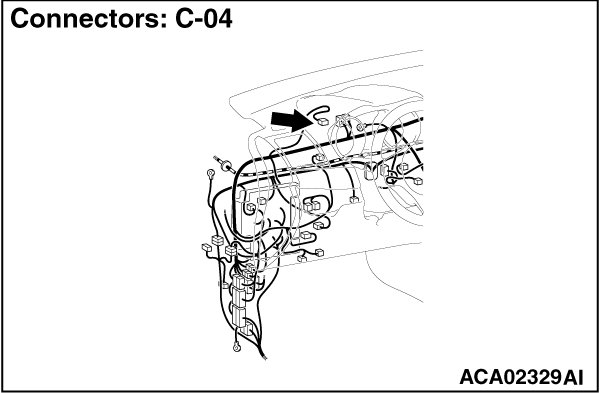 Connectors: C-04

ACA02329AI