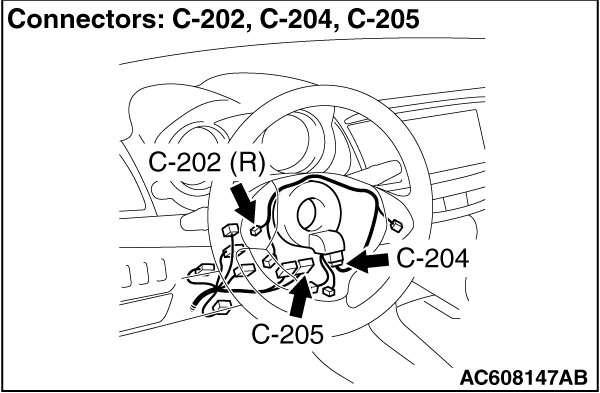 Connectors: C-202, C-204, C-205

C-202 (R)

C-204

C-205

AC608147AB