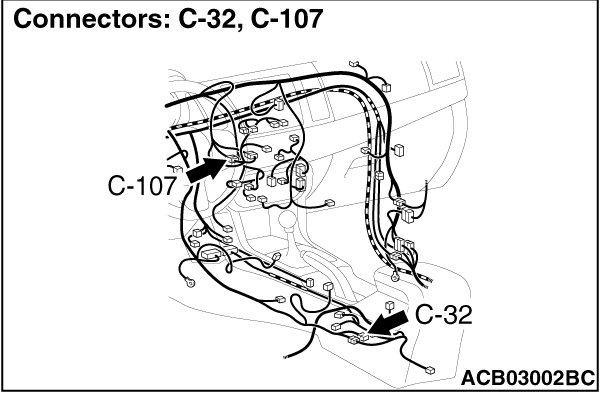 Connectors: C-32, C-107

C-107

C-32

ACB03002BC